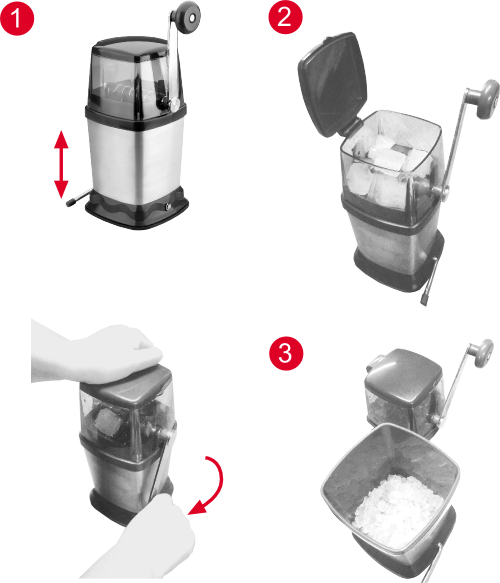 1

2

3